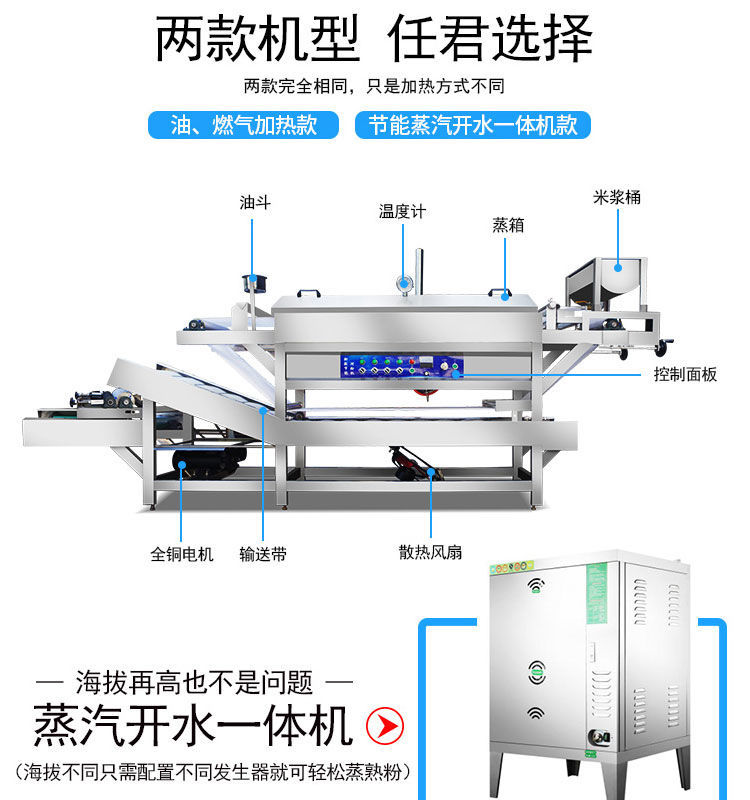 两款机型 任君选择

两款完全相同，只是加热方式不同

油、燃气加热款

节能蒸汽开水一体机款

油斗

温度计

蒸箱

米浆桶

控制面板

全铜电机

输送带

散热风扇

— 海拔再高也不是问题 —

蒸汽开水一体机

（海拔不同只需配置不同发生器就可轻松蒸熟粉）